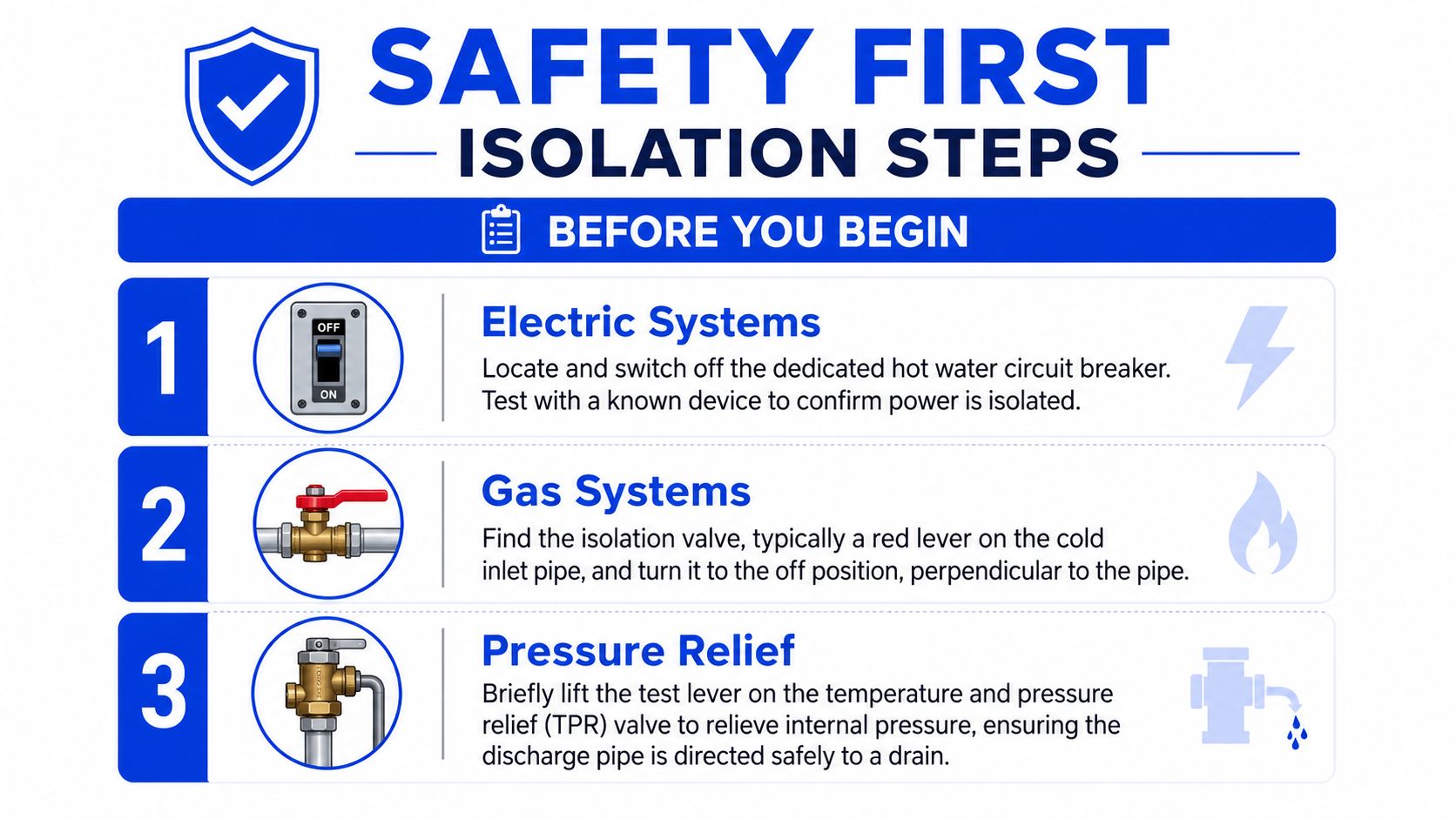 SAFETY FIRST
ISOLATION STEPS

BEFORE YOU BEGIN

1

OFF
ON

Electric Systems

Locate and switch off the dedicated hot water circuit breaker. Test with a known device to confirm power is isolated.

2

Gas Systems

Find the isolation valve, typically a red lever on the cold inlet pipe, and turn it to the off position, perpendicular to the pipe.

3

Pressure Relief

Briefly lift the test lever on the temperature and pressure relief (TPR) valve to relieve internal pressure, ensuring the discharge pipe is directed safely to a drain.