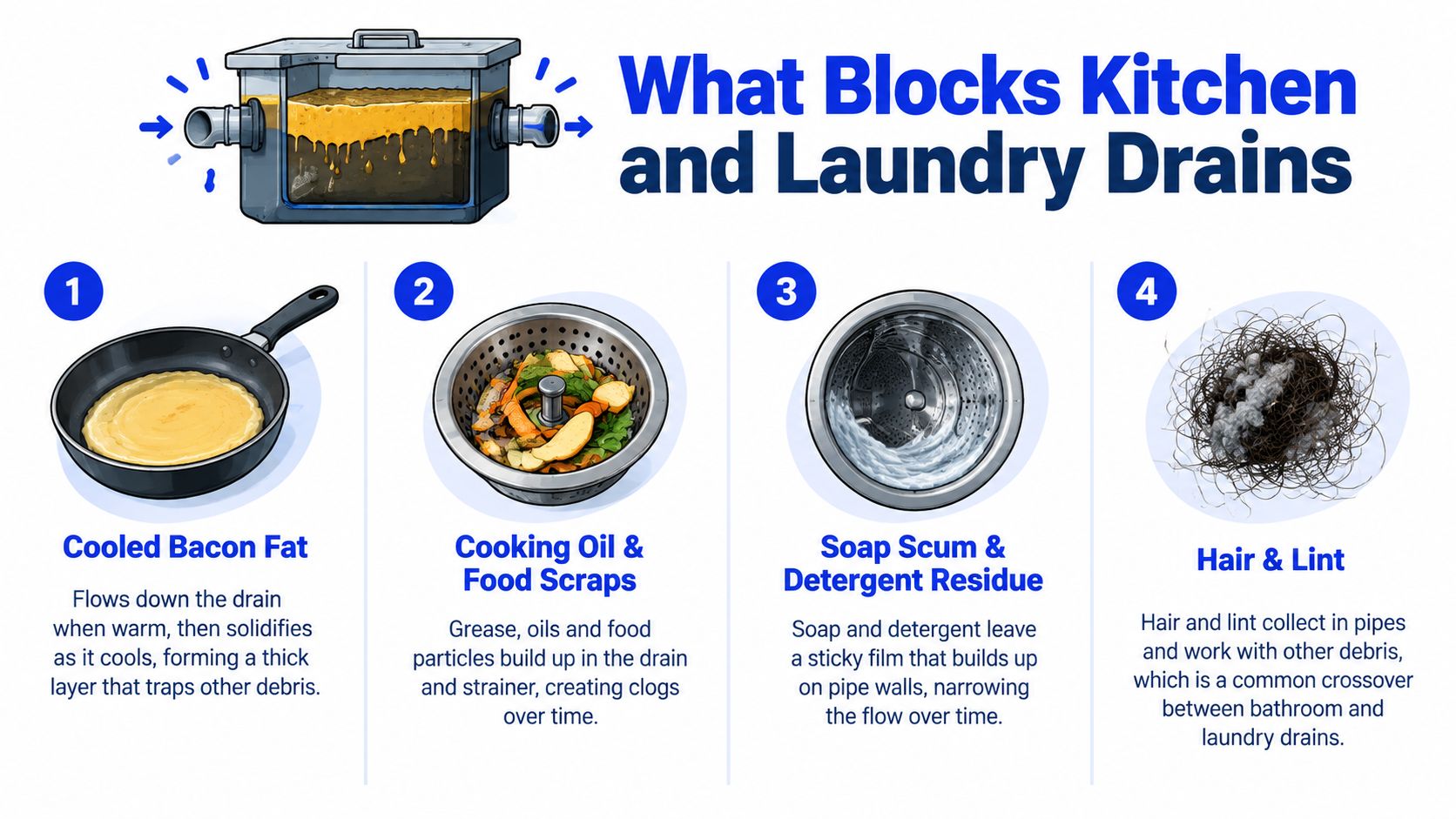 What Blocks Kitchen and Laundry Drains

1

Cooled Bacon Fat

Flows down the drain when warm, then solidifies as it cools, forming a thick layer that traps other debris.

2

Cooking Oil & Food Scraps

Grease, oils and food particles build up in the drain and strainer, creating clogs over time.

3

Soap Scum & Detergent Residue

Soap and detergent leave a sticky film that builds up on pipe walls, narrowing the flow over time.

4

Hair & Lint

Hair and lint collect in pipes and work with other debris, which is a common crossover between bathroom and laundry drains.